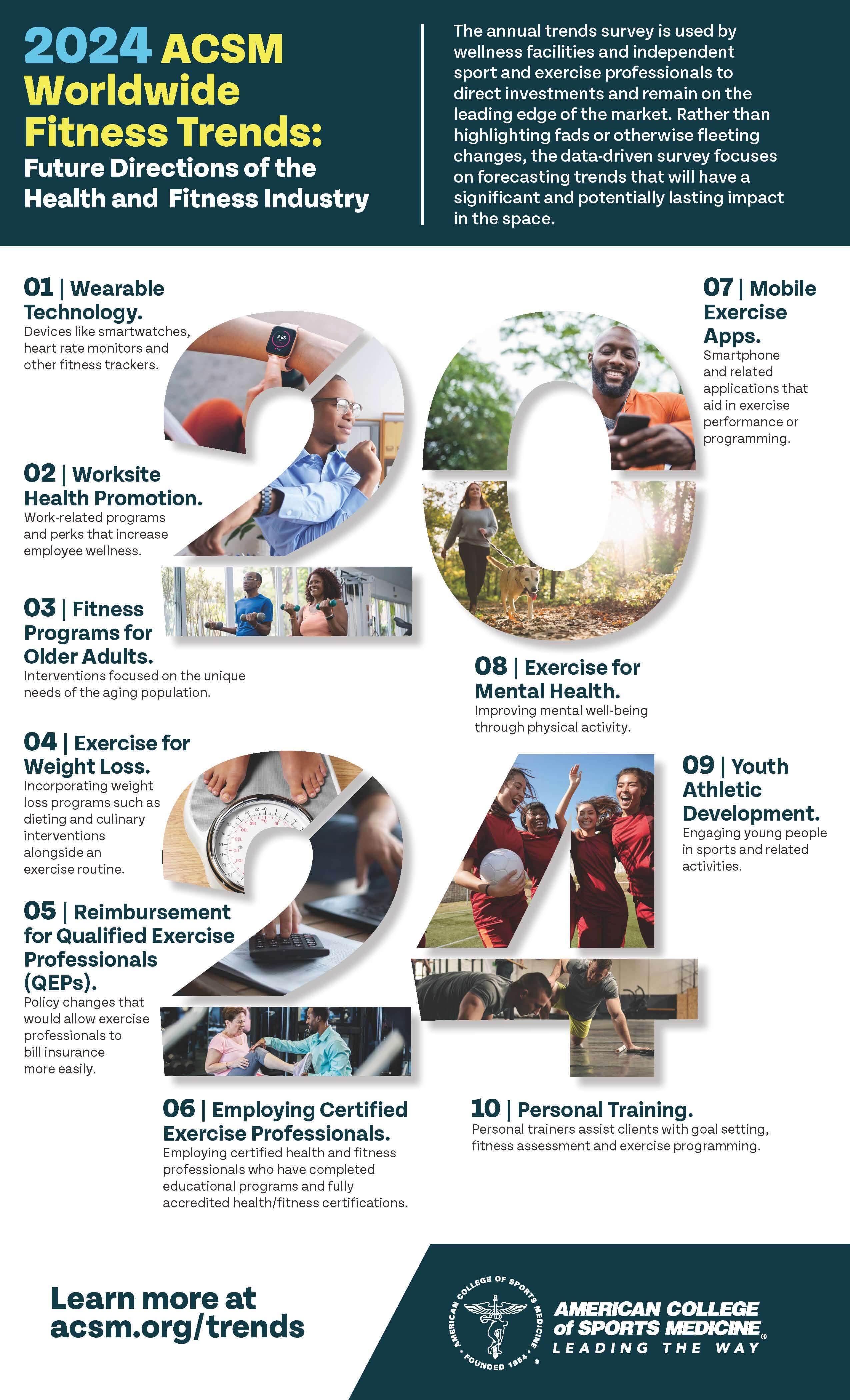 2024 ACSM Worldwide Fitness Trends: Future Directions of the Health and Fitness Industry

The annual trends survey is used by wellness facilities and independent sport and exercise professionals to direct investments and remain on the leading edge of the market. Rather than highlighting fads or otherwise fleeting changes, the data-driven survey focuses on forecasting trends that will have a significant and potentially lasting impact in the space.

01 | Wearable Technology.
Devices like smartwatches, heart rate monitors and other fitness trackers.

3.85

02 | Worksite Health Promotion.
Work-related programs and perks that increase employee wellness.

03 | Fitness Programs for Older Adults.
Interventions focused on the unique needs of the aging population.

04 | Exercise for Weight Loss.
Incorporating weight loss programs such as dieting and culinary interventions alongside an exercise routine.

05 | Reimbursement for Qualified Exercise Professionals (QEPs).
Policy changes that would allow exercise professionals to bill insurance more easily.

06 | Employing Certified Exercise Professionals.
Employing certified health and fitness professionals who have completed educational programs and fully accredited health/fitness certifications.

07 | Mobile Exercise Apps.
Smartphone and related applications that aid in exercise performance or programming.

08 | Exercise for Mental Health.
Improving mental well-being through physical activity.

09 | Youth Athletic Development.
Engaging young people in sports and related activities.

10 | Personal Training.
Personal trainers assist clients with goal setting, fitness assessment and exercise programming.

Learn more at acsm.org/trends

AMERICAN COLLEGE OF SPORTS MEDICINE • FOUNDED 1954 •

AMERICAN COLLEGE of SPORTS MEDICINE®
LEADING THE WAY